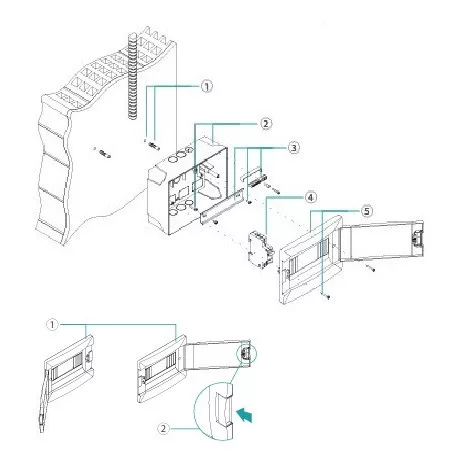 1
2
3
4
5
1
2