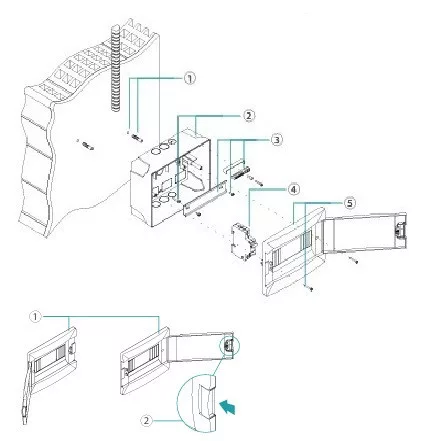 1
2
3
4
5
1
2