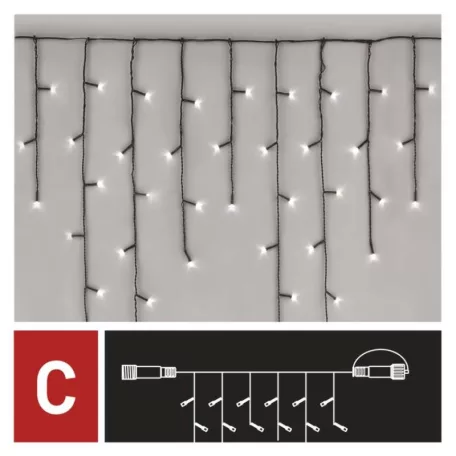 C