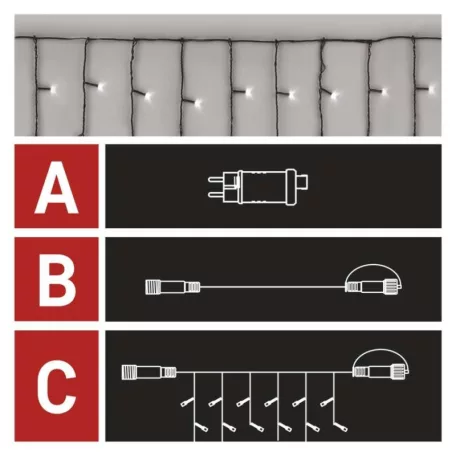 A

B

C