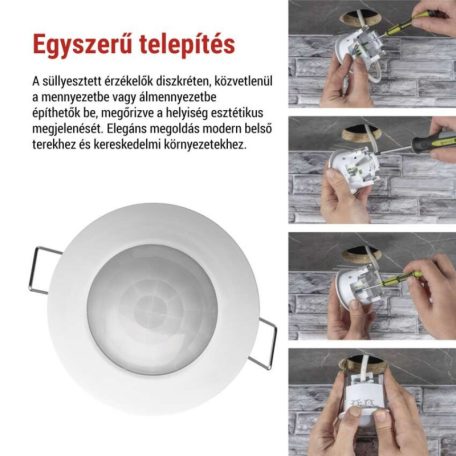 Egyszerű telepítés

A süllyesztett érzékelők diszkréten, közvetlenül a mennyezetbe vagy álmennyezetbe építhetők be, megőrizve a helyiség esztétikus megjelenését. Elegáns megoldás modern belső terekhez és kereskedelmi környezetekhez.