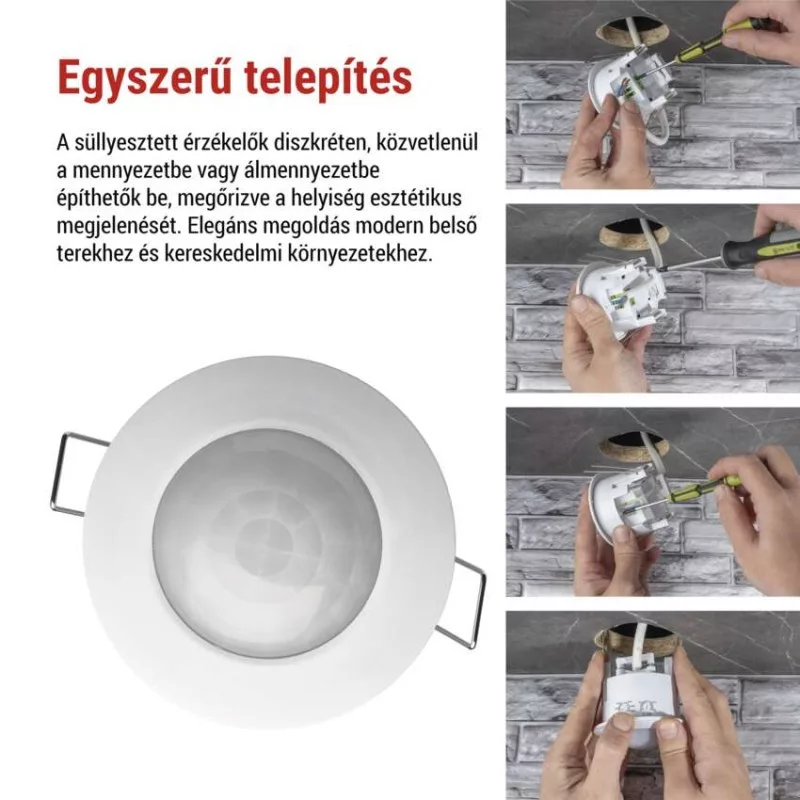 Egyszerű telepítés

A süllyesztett érzékelők diszkréten, közvetlenül a mennyezetbe vagy álmennyezetbe építhetők be, megőrizve a helyiség esztétikus megjelenését. Elegáns megoldás modern belső terekhez és kereskedelmi környezetekhez.