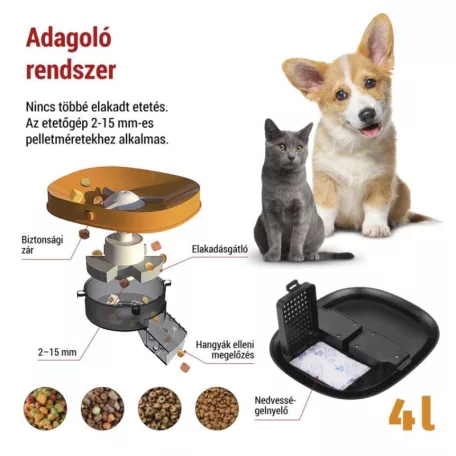 Adagoló rendszer

Nincs többé elakadt etetés. Az etetőgép 2-15 mm-es pelletméretekhez alkalmas.

Biztonsági zár

Elakadásgátló

2–15 mm

Hangyák elleni megelőzés

Nedvességelnyelő

4 l