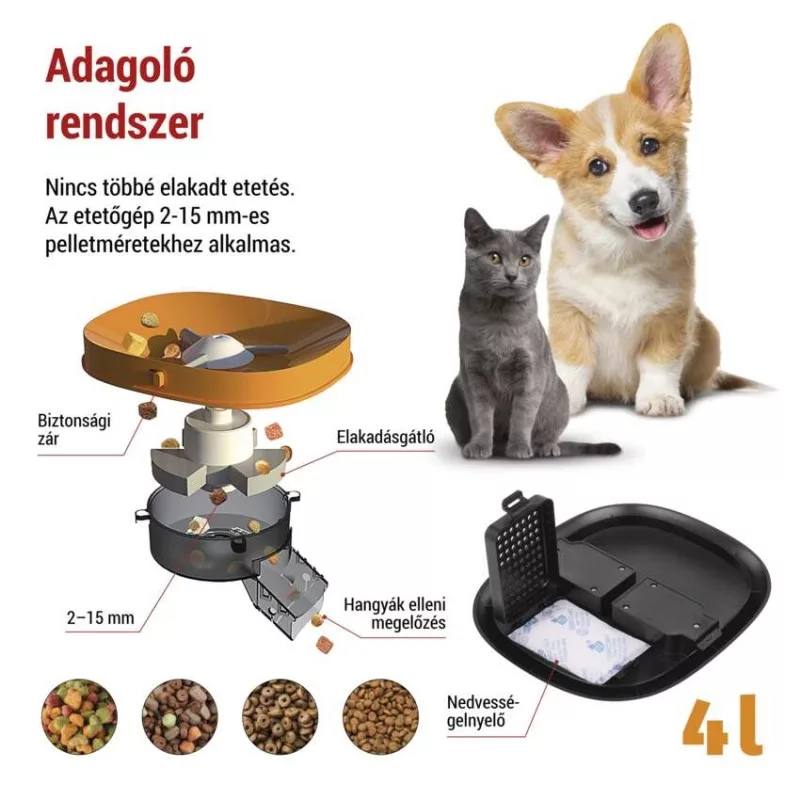 Adagoló rendszer

Nincs többé elakadt etetés. Az etetőgép 2-15 mm-es pelletméretekhez alkalmas.

Biztonsági zár

Elakadásgátló

2–15 mm

Hangyák elleni megelőzés

Nedvességelnyelő

4 l