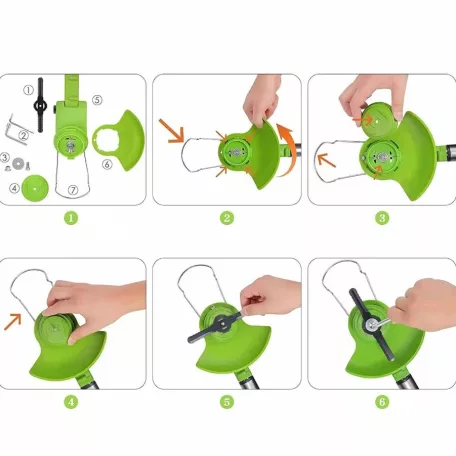 ①
⑤
②
③
⑥
④
⑦
1
2
3
4
5
6