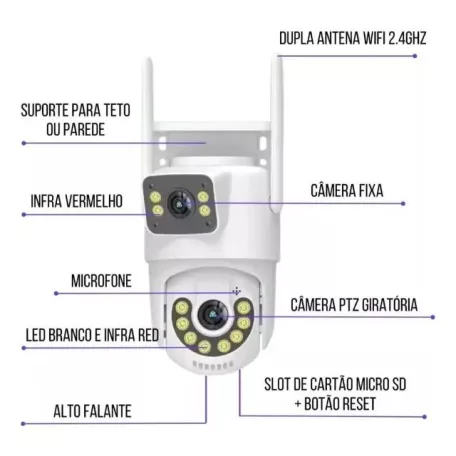 DUPLA ANTENA WIFI 2.4GHZ

SUPORTE PARA TETO OU PAREDE

INFRA VERMELHO

CÂMERA FIXA

MICROFONE

CÂMERA PTZ GIRATÓRIA

LED BRANCO E INFRA RED

SLOT DE CARTÃO MICRO SD + BOTÃO RESET

ALTO FALANTE