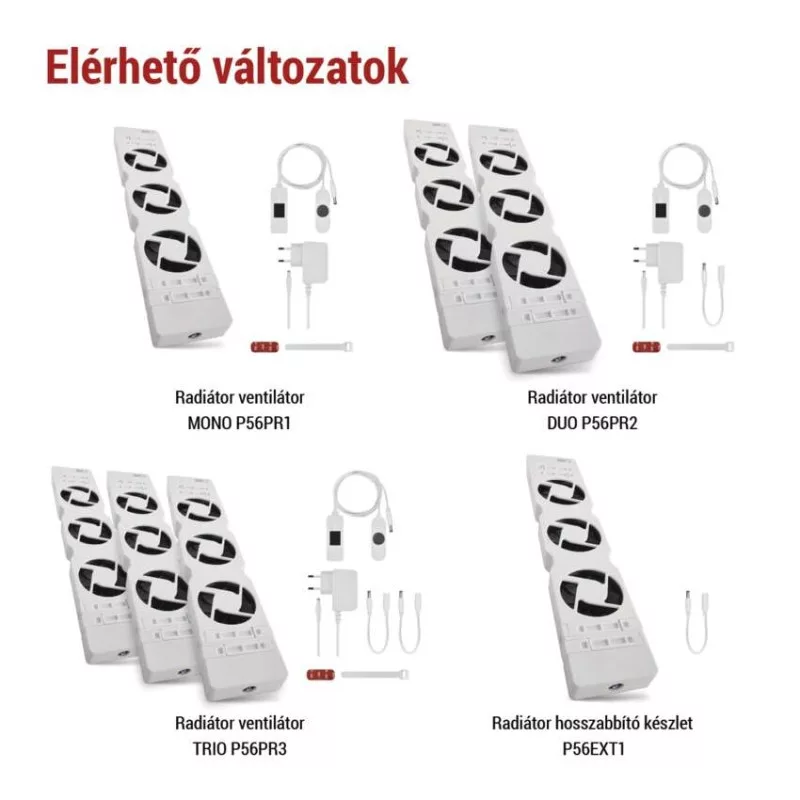 Elérhető változatok

Radiátor ventilátor
MONO P56PR1

Radiátor ventilátor
DUO P56PR2

Radiátor ventilátor
TRIO P56PR3

Radiátor hosszabbító készlet
P56EXT1