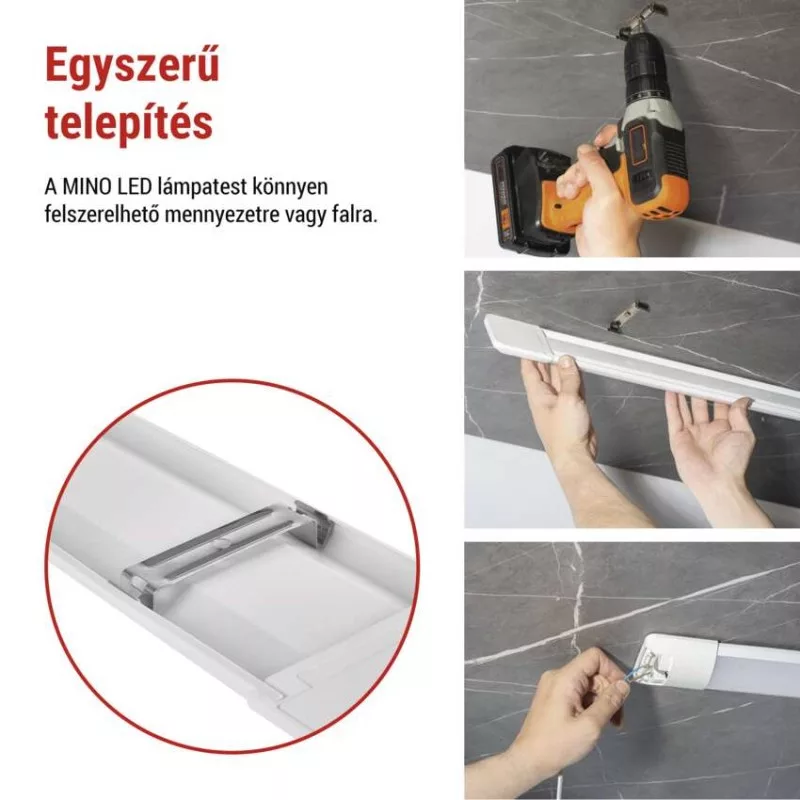 Egyszerű telepítés

A MINO LED lámpatest könnyen felszerelhető mennyezetre vagy falra.