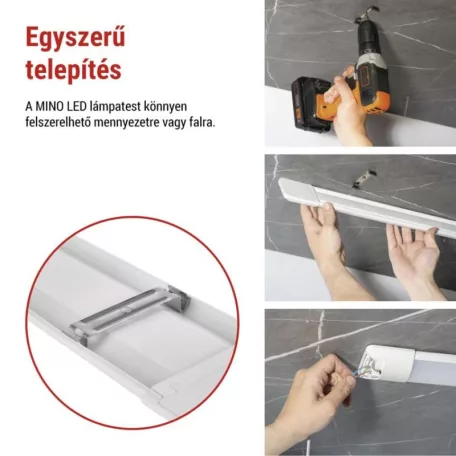 Egyszerű telepítés

A MINO LED lámpatest könnyen felszerelhető mennyezetre vagy falra.