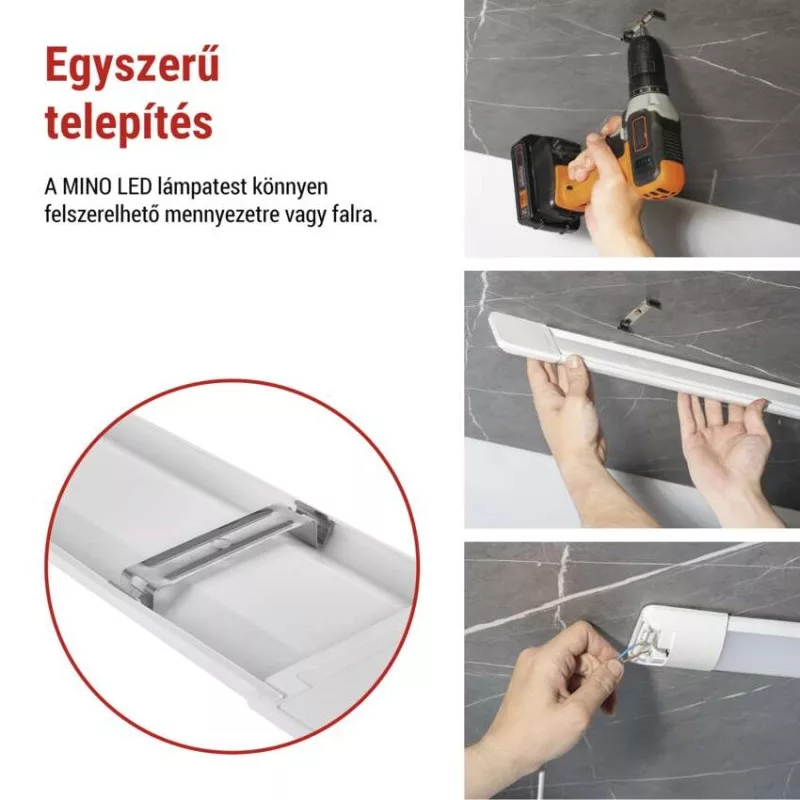 Egyszerű telepítés

A MINO LED lámpatest könnyen felszerelhető mennyezetre vagy falra.