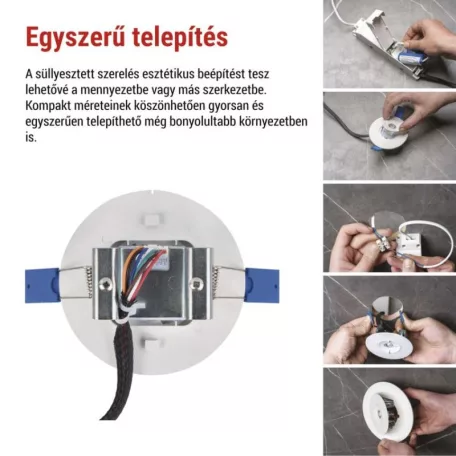 Egyszerű telepítés

A süllyesztett szerelés esztétikus beépítést tesz lehetővé a mennyezetbe vagy más szerkezetbe. Kompakt méreteinek köszönhetően gyorsan és egyszerűen telepíthető még bonyolultabb környezetben is.