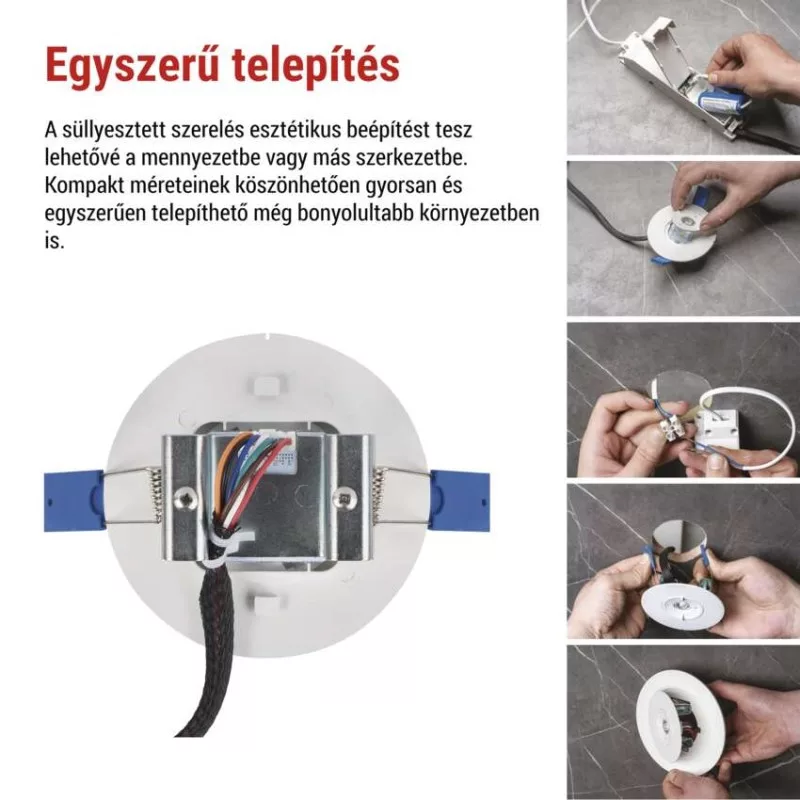 Egyszerű telepítés

A süllyesztett szerelés esztétikus beépítést tesz lehetővé a mennyezetbe vagy más szerkezetbe. Kompakt méreteinek köszönhetően gyorsan és egyszerűen telepíthető még bonyolultabb környezetben is.