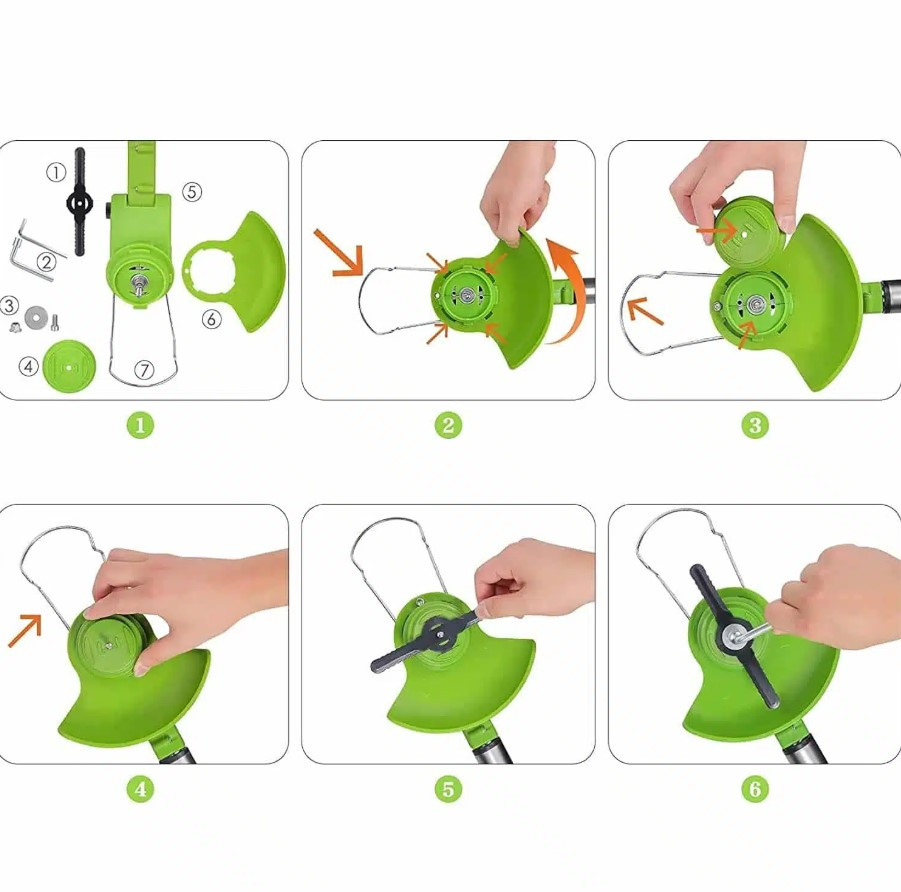 ①
⑤
②
③
⑥
④
⑦
1
2
3
4
5
6