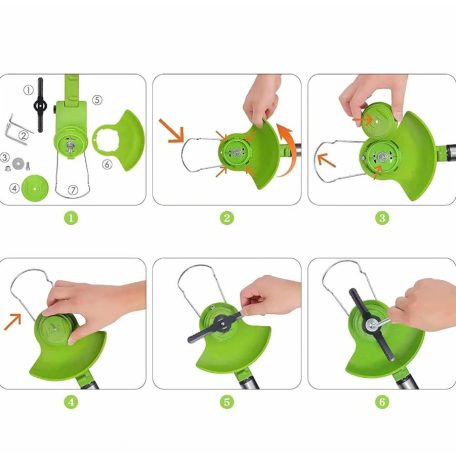 ①
②
③
④
⑤
⑥
⑦
1
2
3
4
5
6