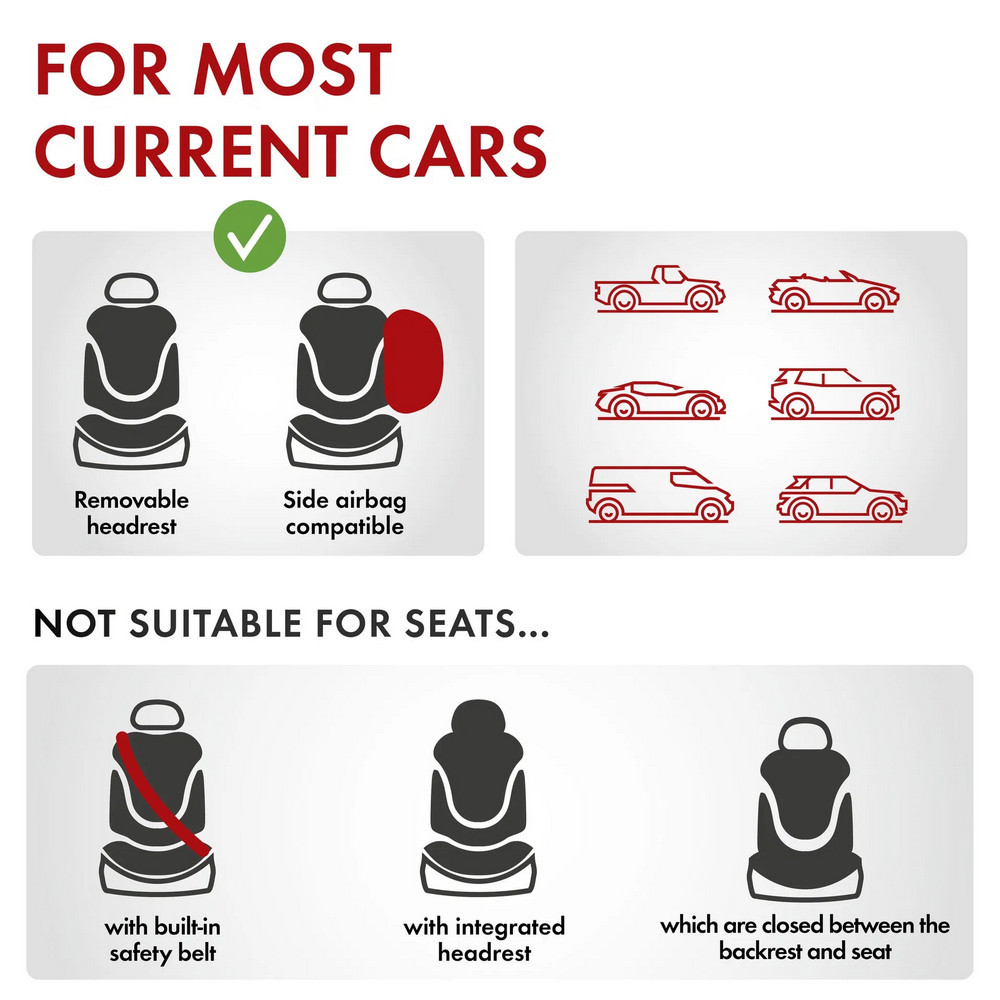 FOR MOST CURRENT CARS

Removable headrest

Side airbag compatible

NOT SUITABLE FOR SEATS...

with built-in safety belt

with integrated headrest

which are closed between the backrest and seat