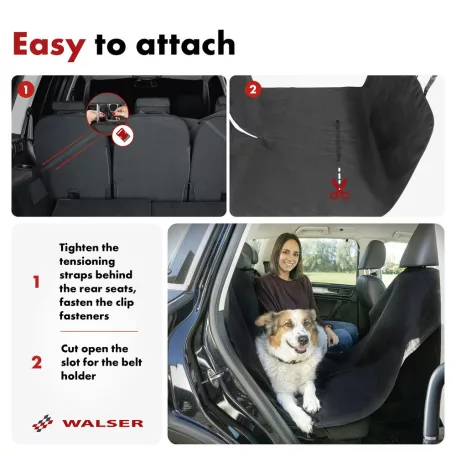 Easy to attach

1

2

1 Tighten the tensioning straps behind the rear seats, fasten the clip fasteners

2 Cut open the slot for the belt holder

WALSER