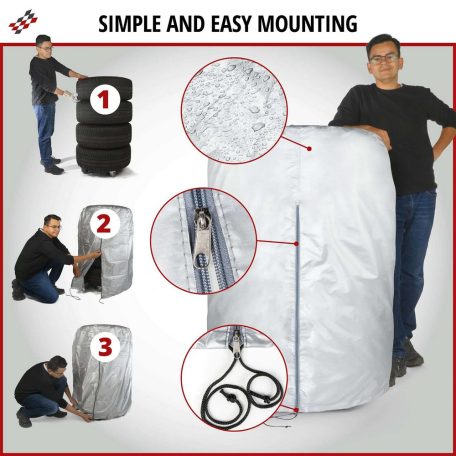 SIMPLE AND EASY MOUNTING

1

2

3