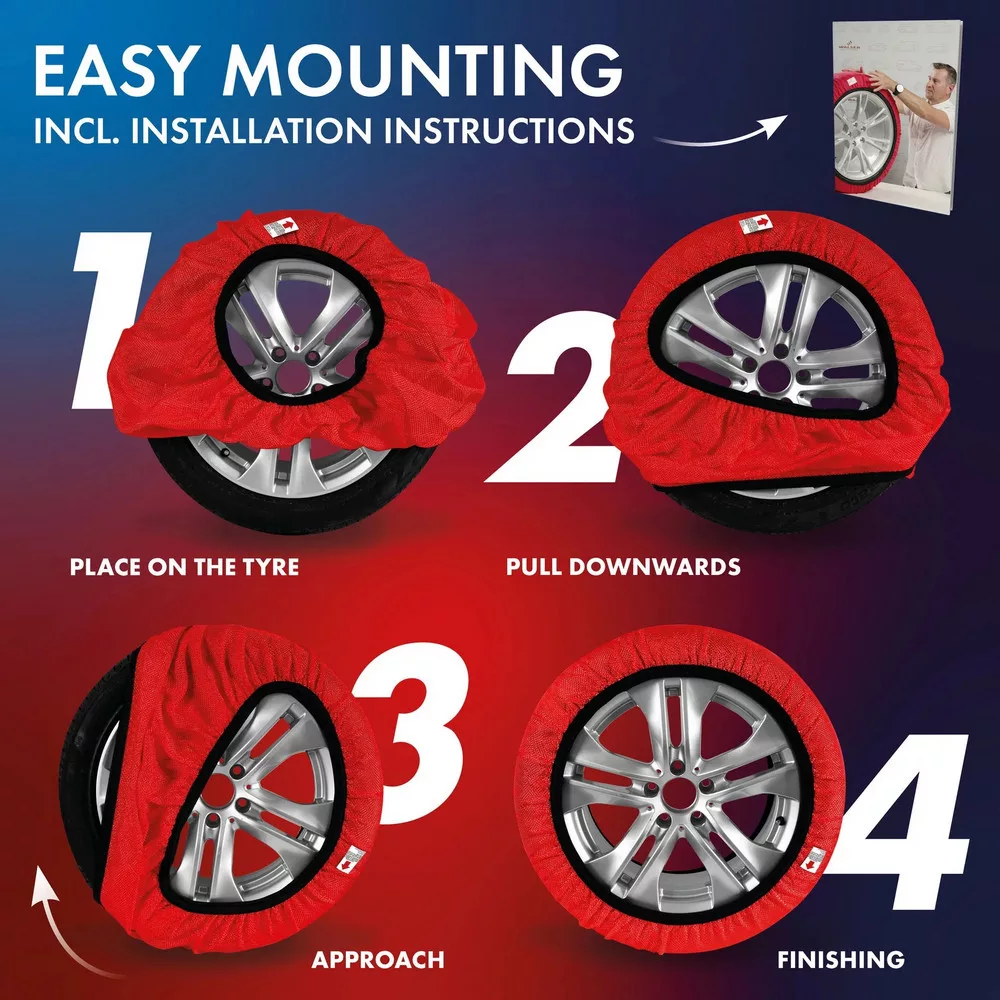 EASY MOUNTING
INCL. INSTALLATION INSTRUCTIONS

1
PLACE ON THE TYRE

2
PULL DOWNWARDS

3
APPROACH

4
FINISHING