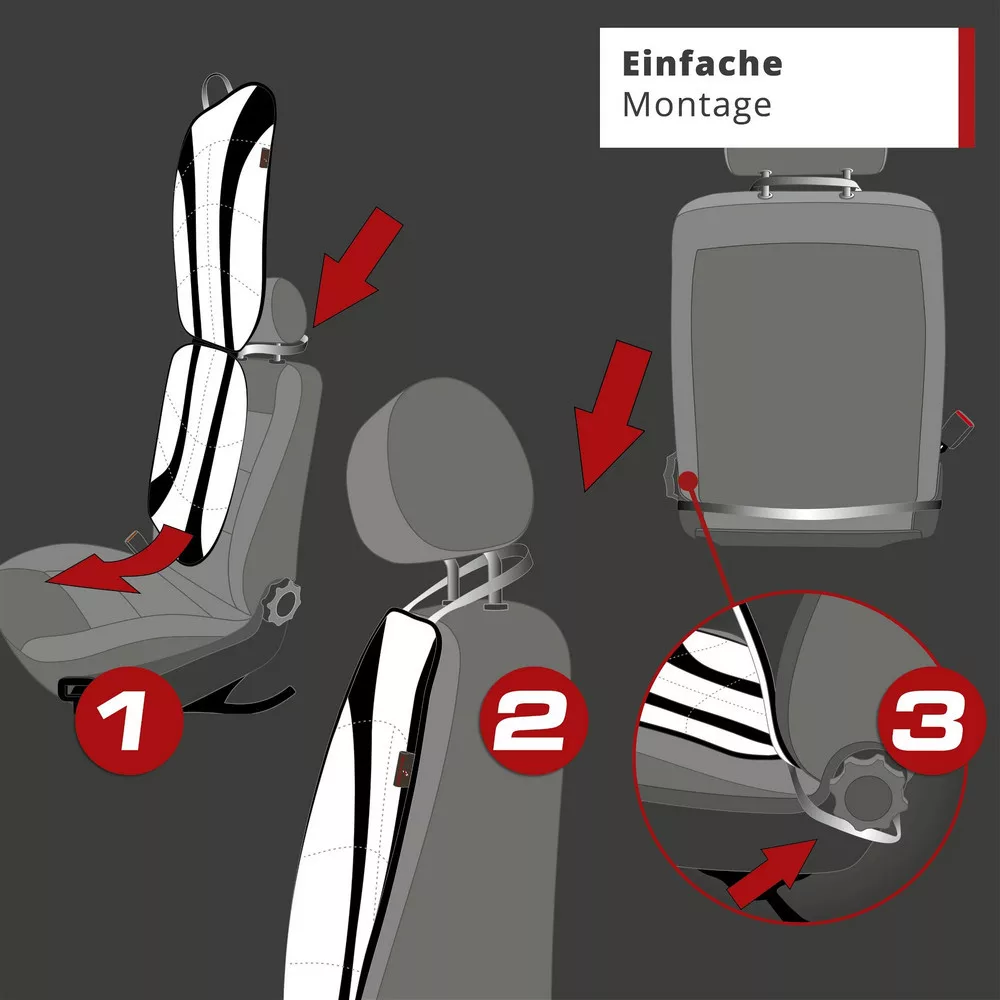 Einfache
Montage

1

2

3