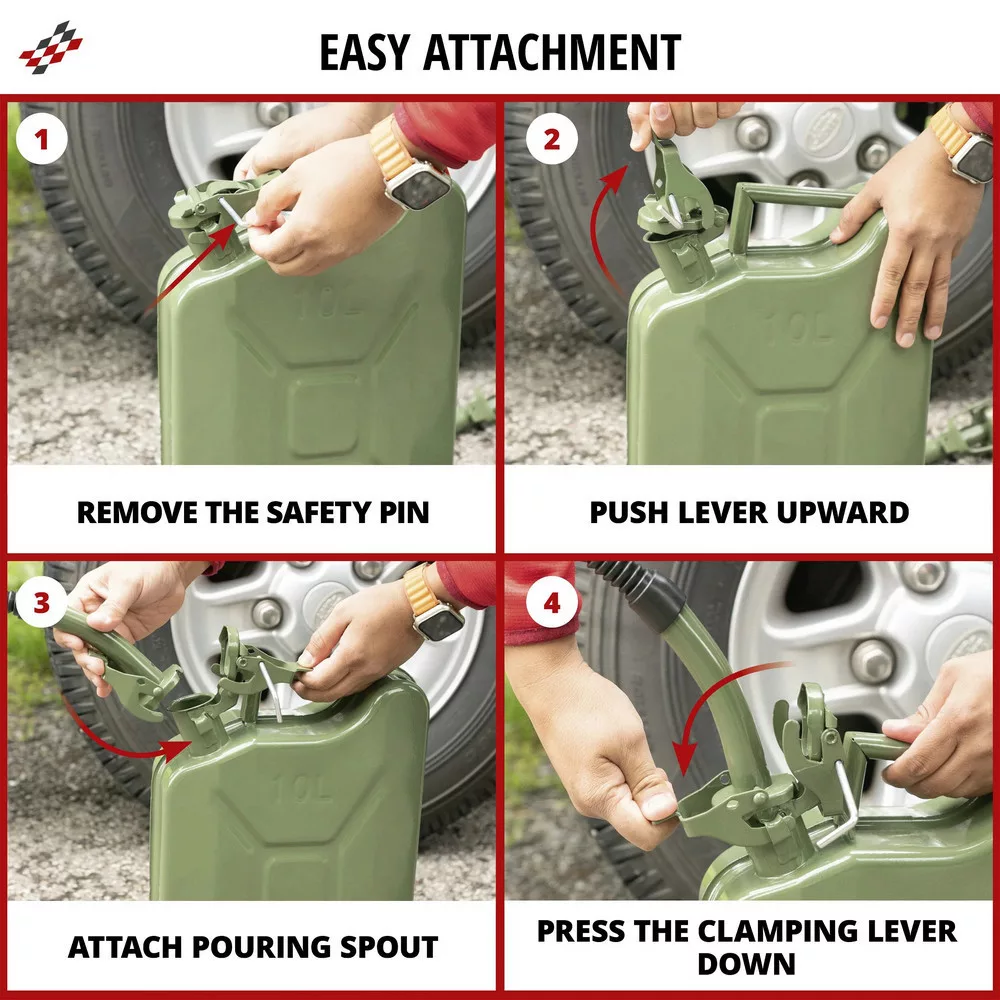 EASY ATTACHMENT

1

10L

REMOVE THE SAFETY PIN

2

10L

PUSH LEVER UPWARD

3

10L

ATTACH POURING SPOUT

4

PRESS THE CLAMPING LEVER DOWN