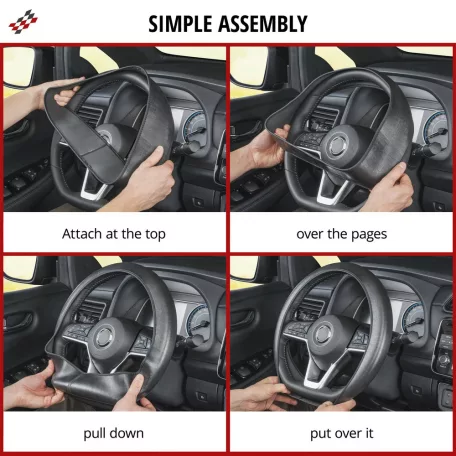 SIMPLE ASSEMBLY

Attach at the top

over the pages

pull down

put over it