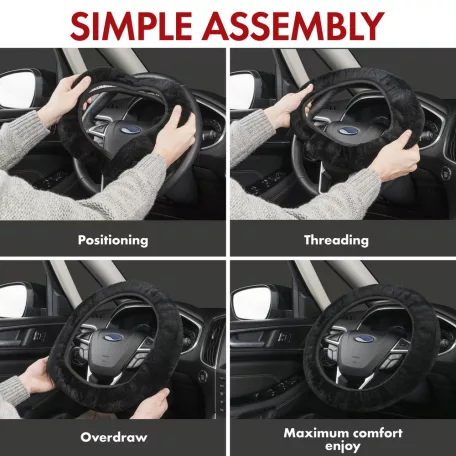 SIMPLE ASSEMBLY

Positioning

Threading

Overdraw

Maximum comfort enjoy