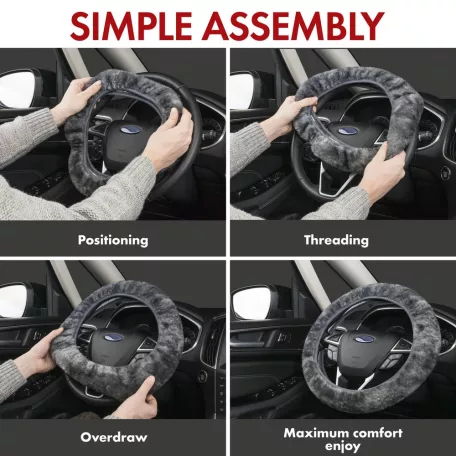 SIMPLE ASSEMBLY

Positioning

Threading

Overdraw

Maximum comfort enjoy