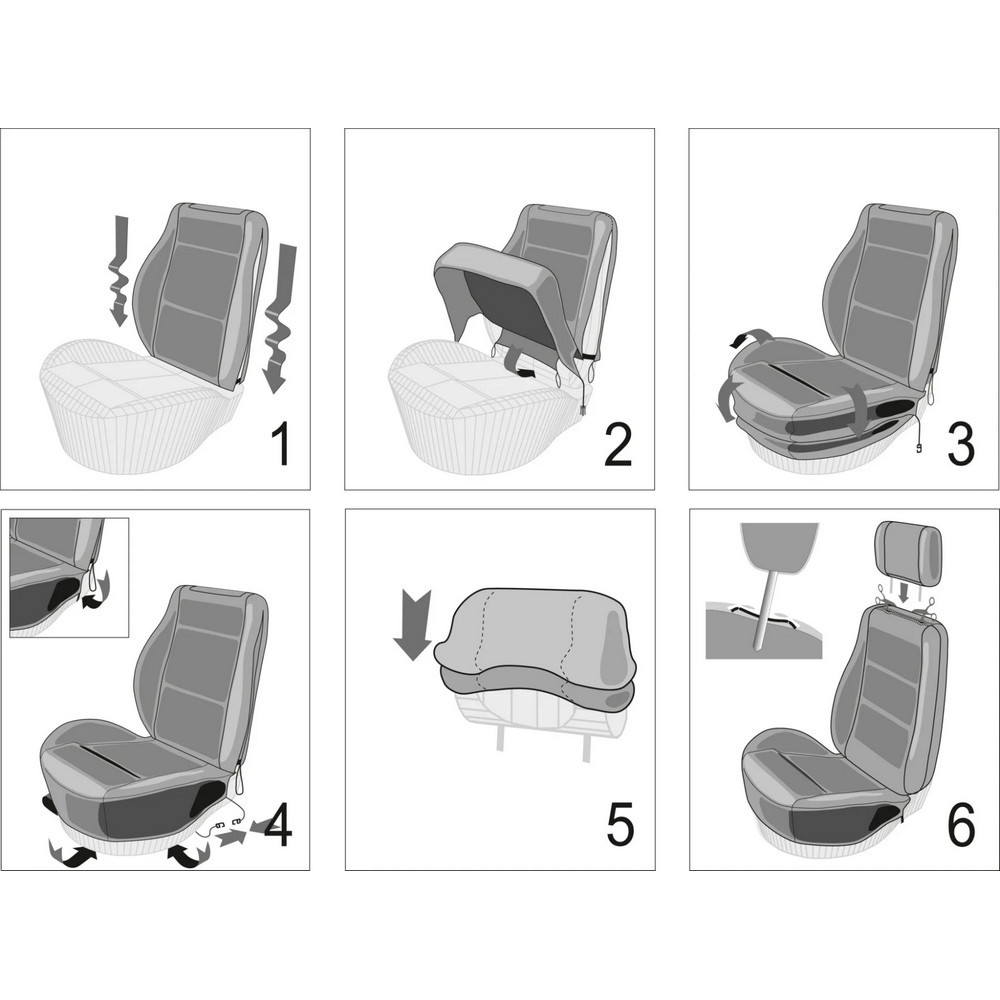 1

2

3

4

5

6