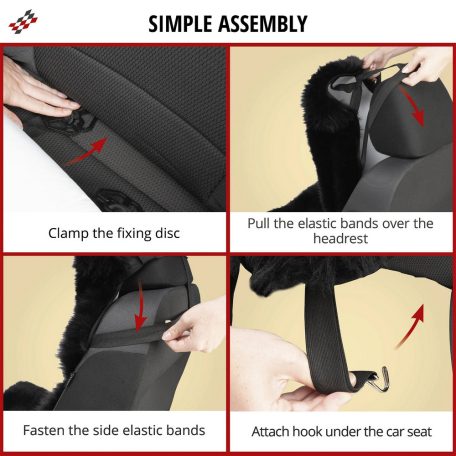 SIMPLE ASSEMBLY

Clamp the fixing disc

Pull the elastic bands over the headrest

Fasten the side elastic bands

Attach hook under the car seat