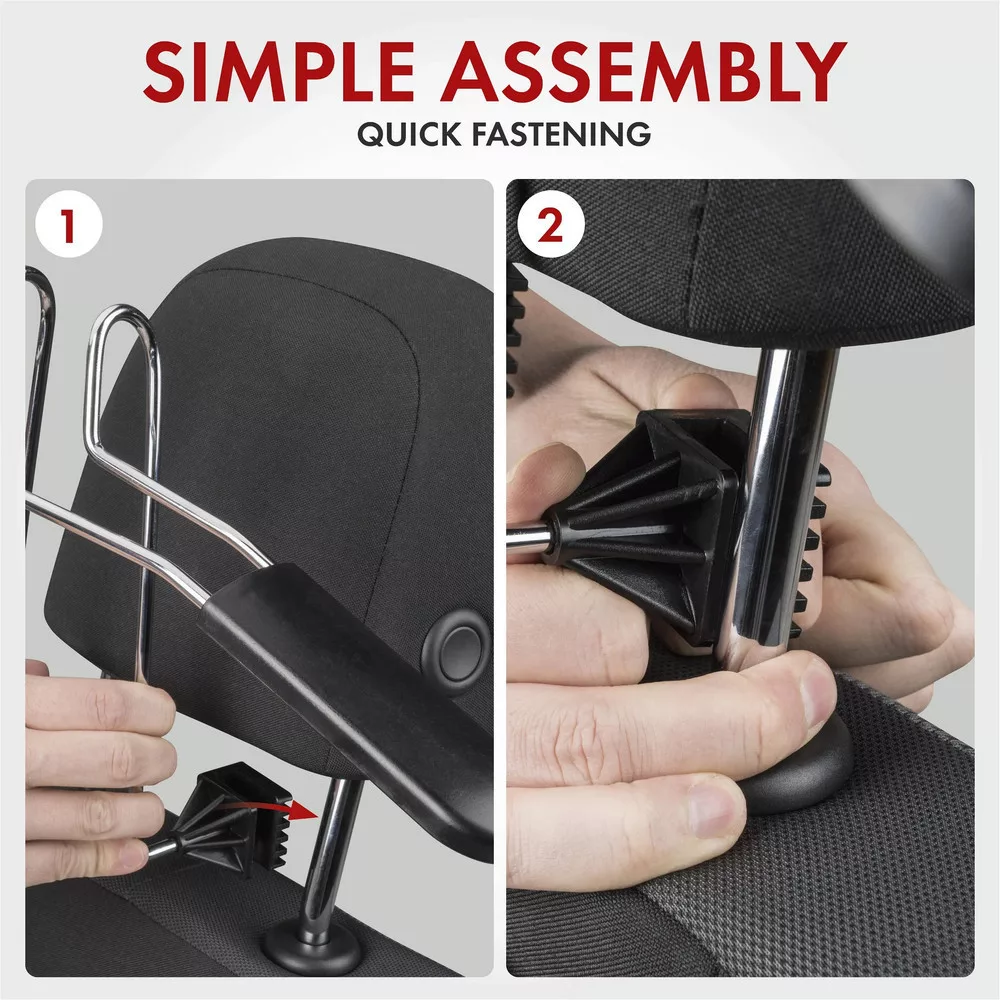 SIMPLE ASSEMBLY
QUICK FASTENING

1

2