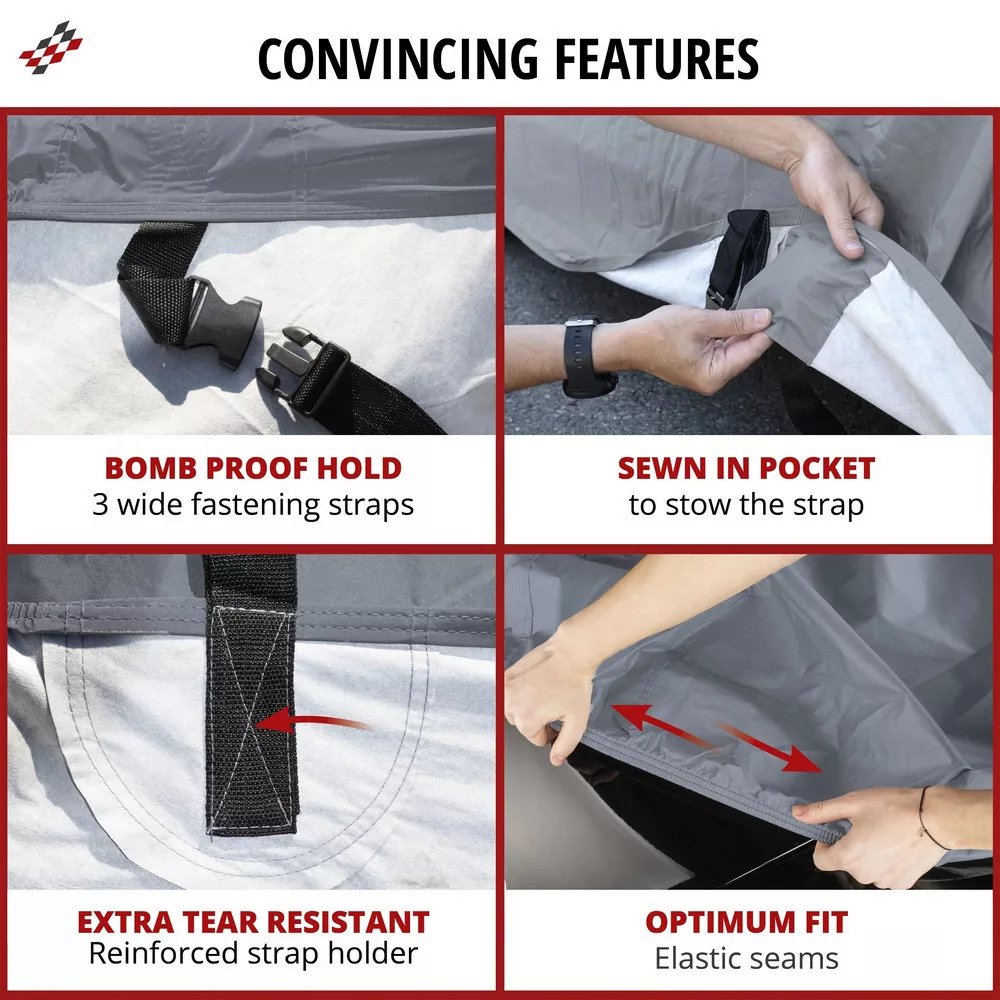 CONVINCING FEATURES

BOMB PROOF HOLD
3 wide fastening straps

SEWN IN POCKET
to stow the strap

EXTRA TEAR RESISTANT
Reinforced strap holder

OPTIMUM FIT
Elastic seams